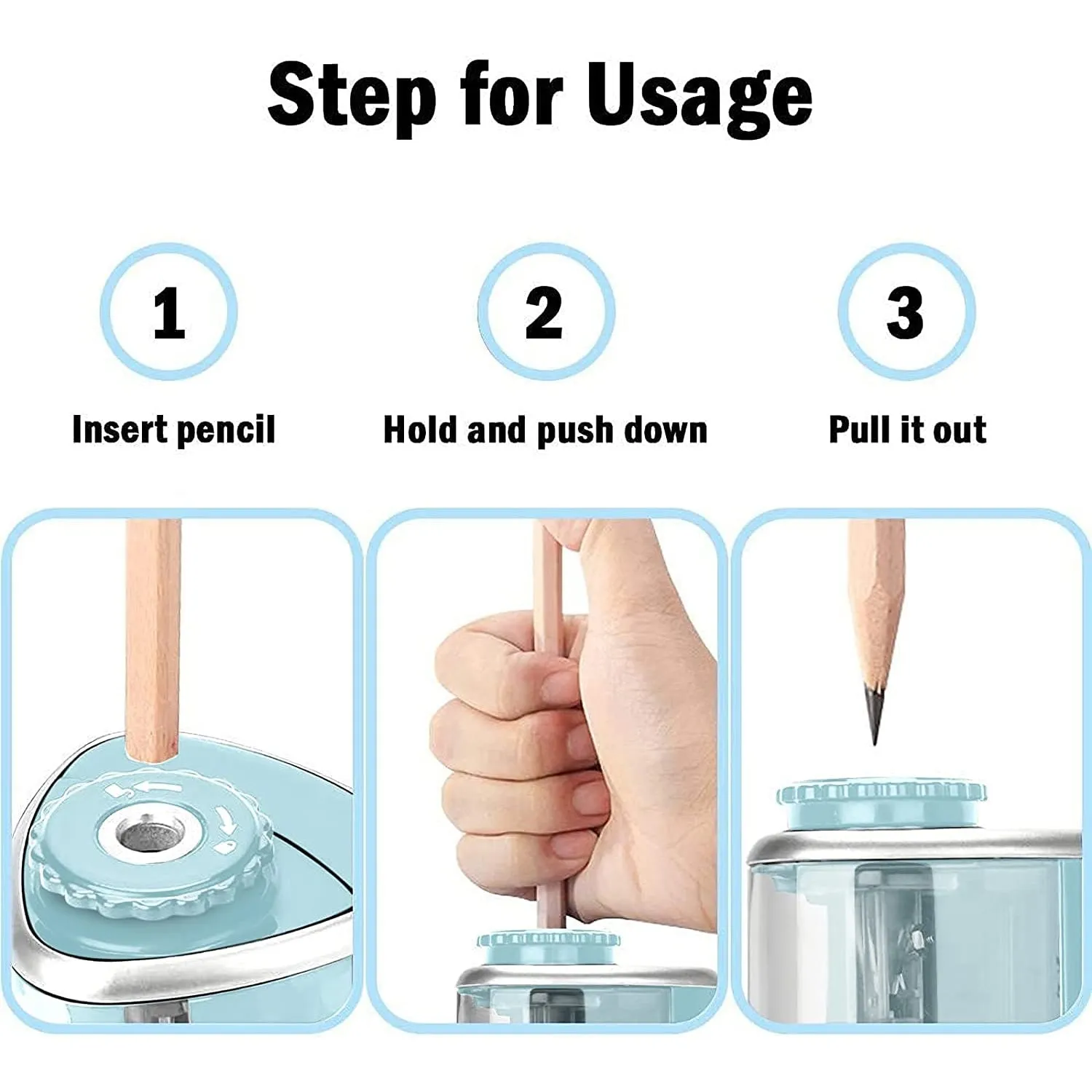 Step for Usage

1

Insert pencil

2

Hold and push down

3

Pull it out