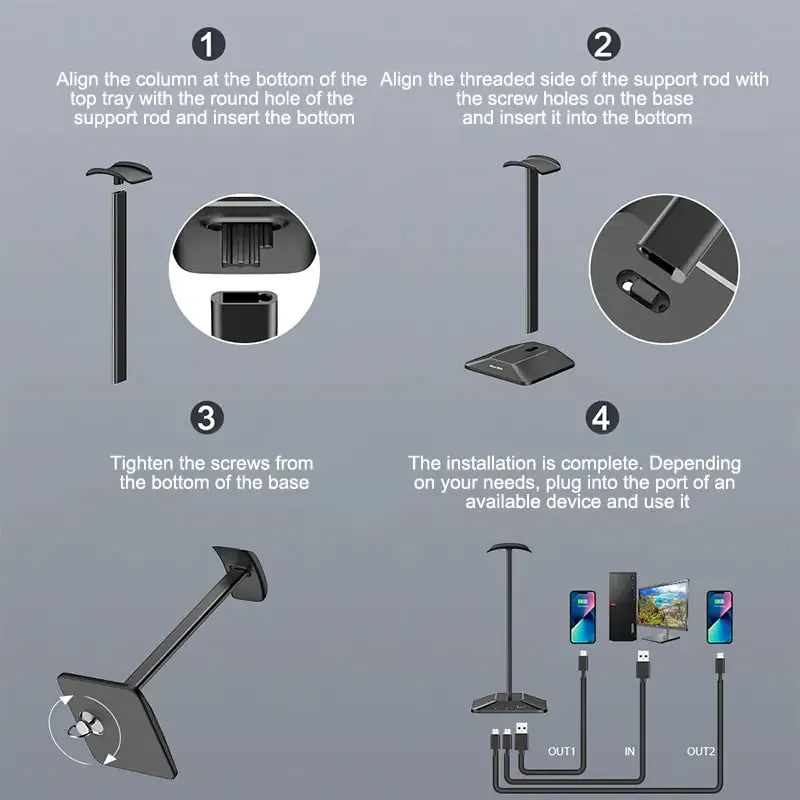 1

Align the column at the bottom of the top tray with the round hole of the support rod and insert the bottom

2

Align the threaded side of the support rod with the screw holes on the base and insert it into the bottom

3

Tighten the screws from the bottom of the base

4

The installation is complete. Depending on your needs, plug into the port of an available device and use it

OUT1

IN

OUT2