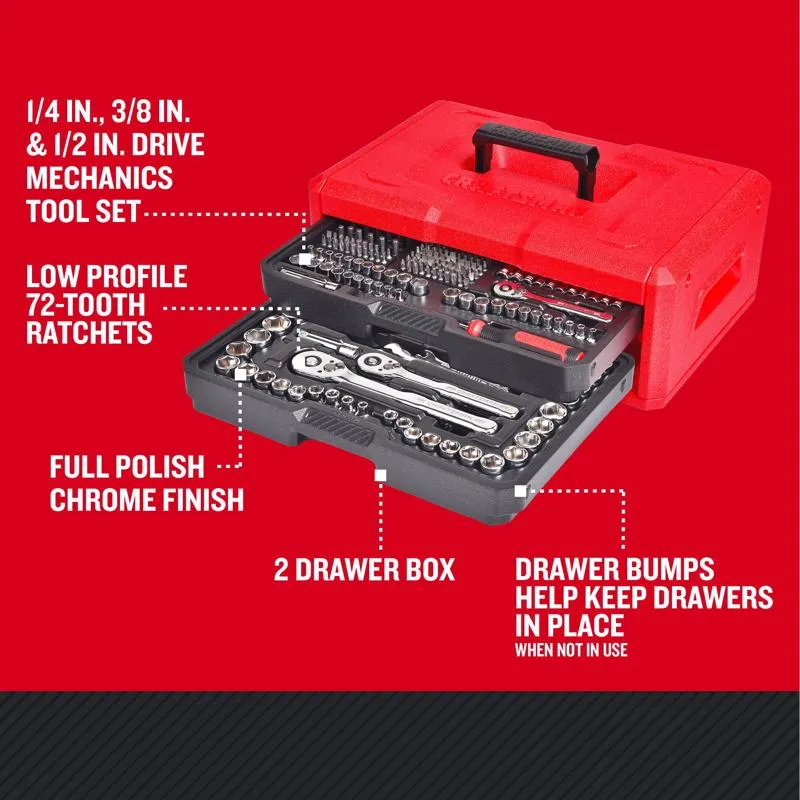 1/4 IN., 3/8 IN. & 1/2 IN. DRIVE MECHANICS TOOL SET

LOW PROFILE 72-TOOTH RATCHETS

FULL POLISH CHROME FINISH

2 DRAWER BOX

DRAWER BUMPS HELP KEEP DRAWERS IN PLACE
WHEN NOT IN USE